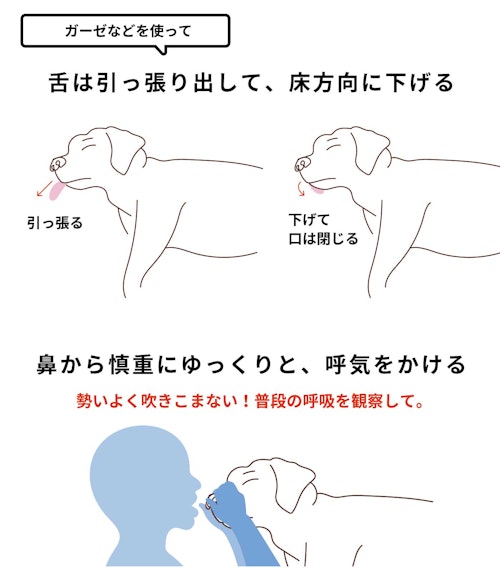 ガーゼなどを使って

舌は引っ張り出して、床方向に下げる

引っ張る

下げて
口は閉じる

鼻から慎重にゆっくりと、呼気をかける

勢いよく吹きこまない！普段の呼吸を観察して。